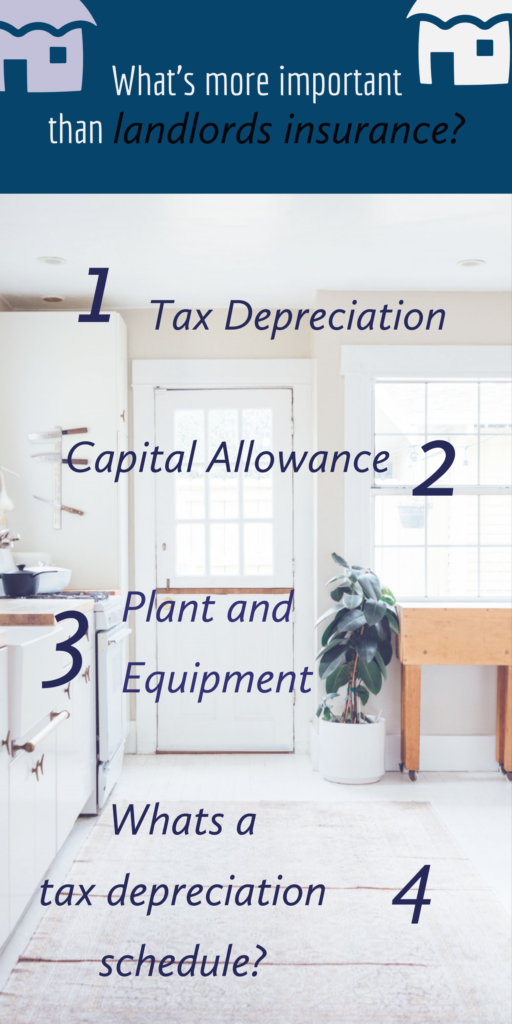 What's more important than landlords insurance?

1 Tax Depreciation

Capital Allowance 2

3 Plant and Equipment

Whats a tax depreciation schedule? 4